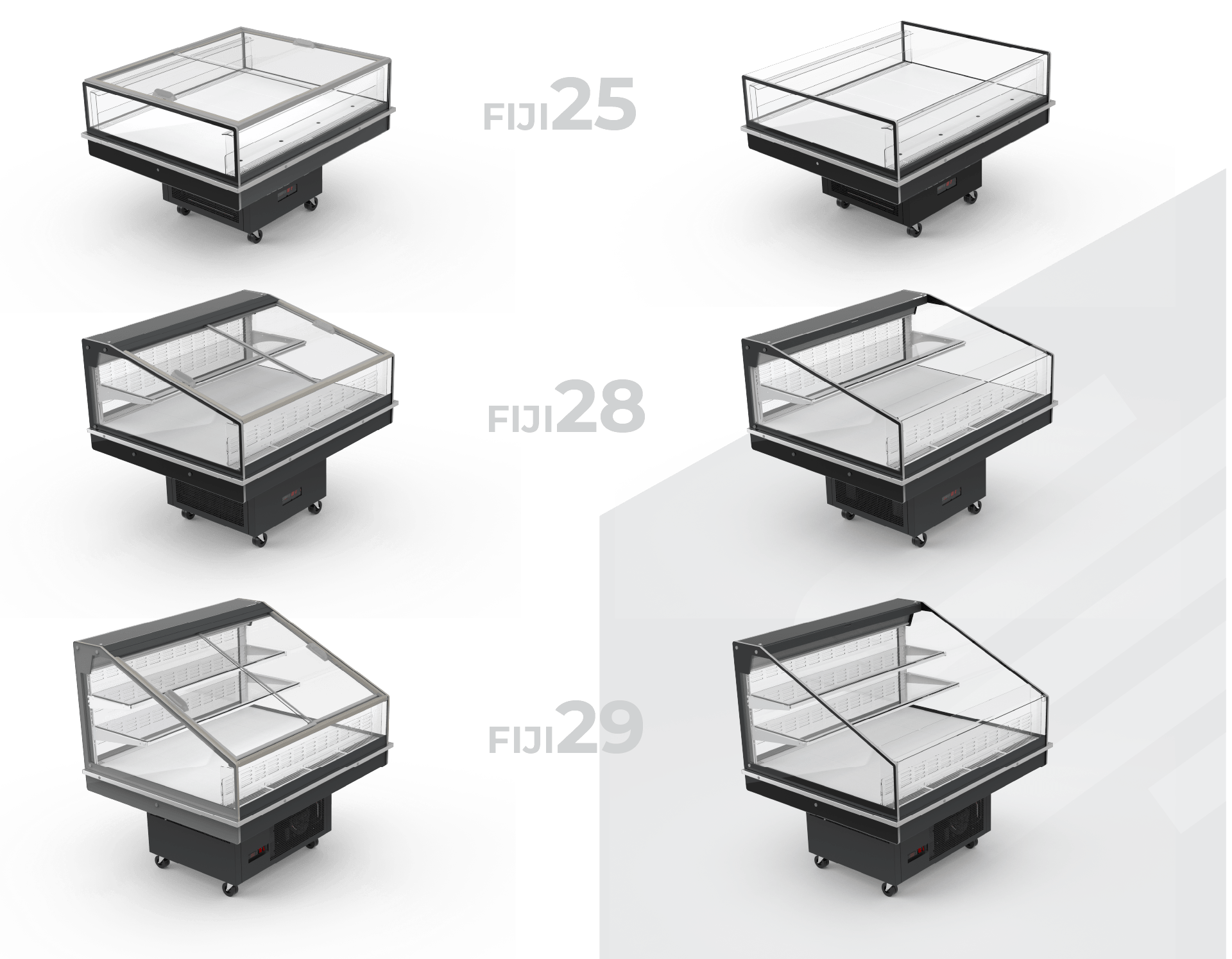 FIJI25

FIJI28

FIJI29