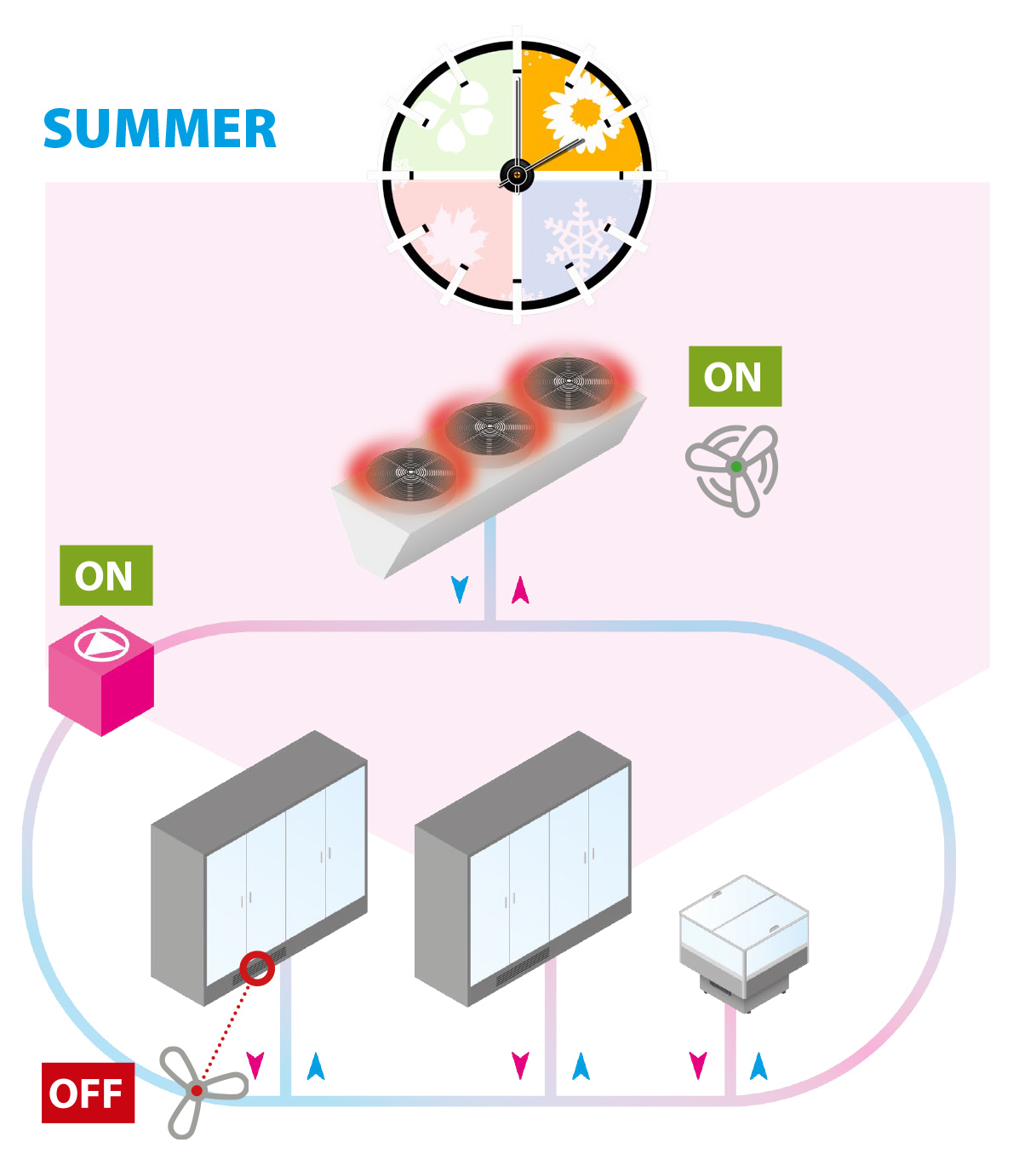 SUMMER

ON

ON

OFF